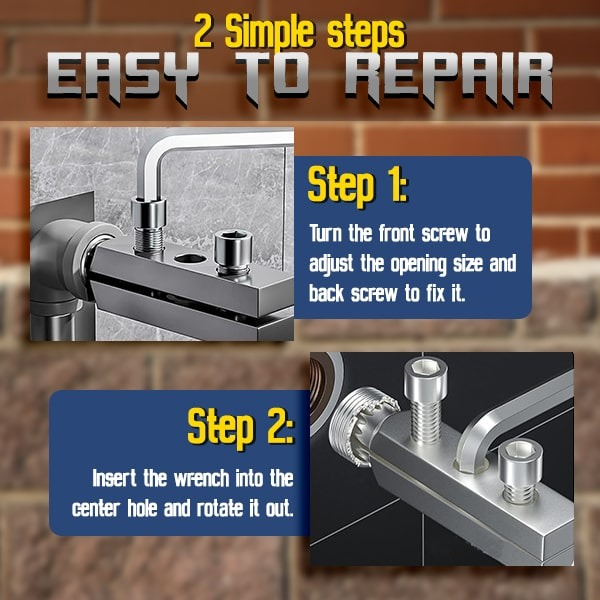 2 Simple steps
EASY TO REPAIR

Step 1:
Turn the front screw to adjust the opening size and back screw to fix it.

Step 2:
Insert the wrench into the center hole and rotate it out.