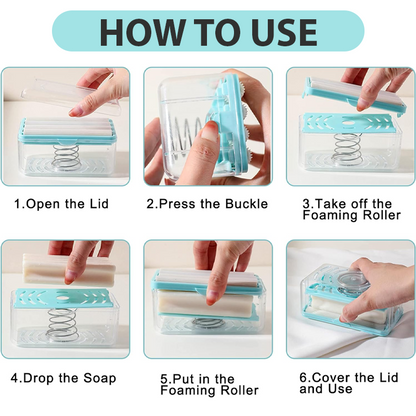 HOW TO USE

1.Open the Lid

2.Press the Buckle

3.Take off the Foaming Roller

4.Drop the Soap

5.Put in the Foaming Roller

6.Cover the Lid and Use