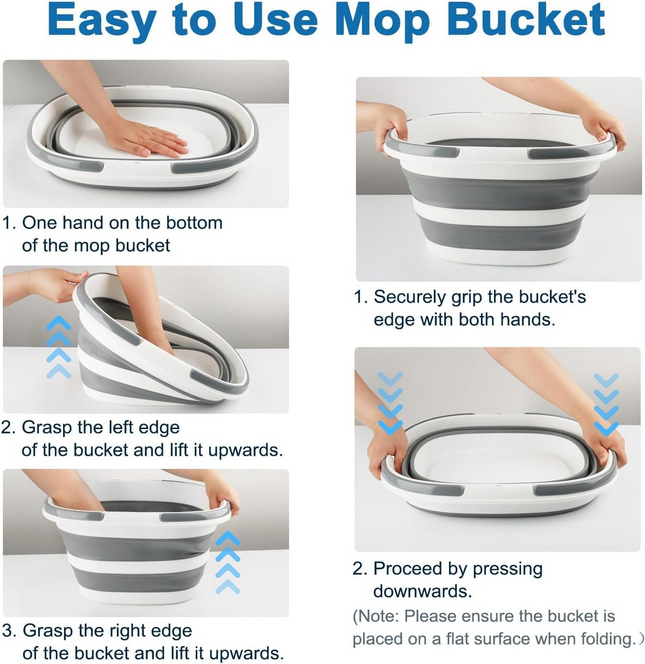 Easy to Use Mop Bucket

1. One hand on the bottom of the mop bucket

2. Grasp the left edge of the bucket and lift it upwards.

3. Grasp the right edge of the bucket and lift it upwards.

1. Securely grip the bucket's edge with both hands.

2. Proceed by pressing downwards.

(Note: Please ensure the bucket is placed on a flat surface when folding.)