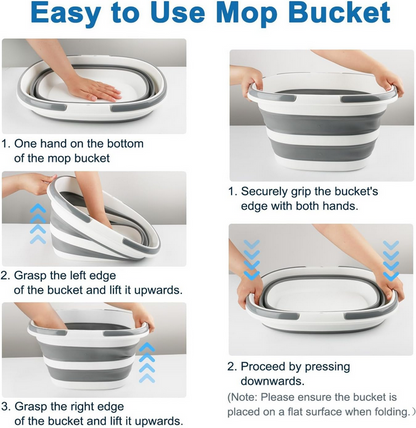 Easy to Use Mop Bucket

1. One hand on the bottom of the mop bucket

2. Grasp the left edge of the bucket and lift it upwards.

3. Grasp the right edge of the bucket and lift it upwards.

1. Securely grip the bucket's edge with both hands.

2. Proceed by pressing downwards.

(Note: Please ensure the bucket is placed on a flat surface when folding.)