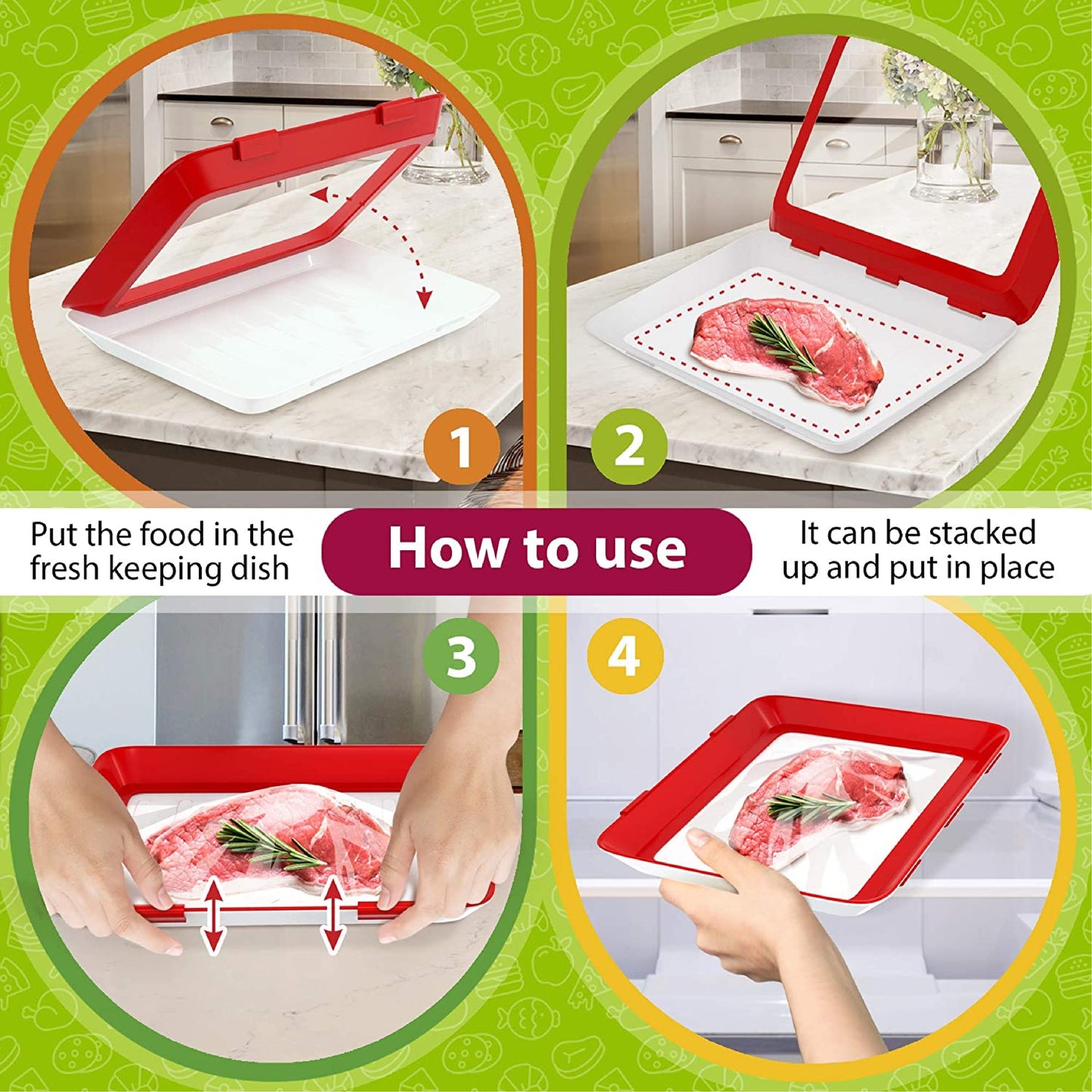 1

2

Put the food in the fresh keeping dish

How to use

It can be stacked up and put in place

3

4