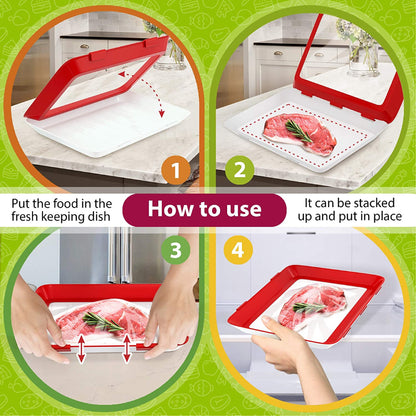 1

2

Put the food in the fresh keeping dish

How to use

It can be stacked up and put in place

3

4