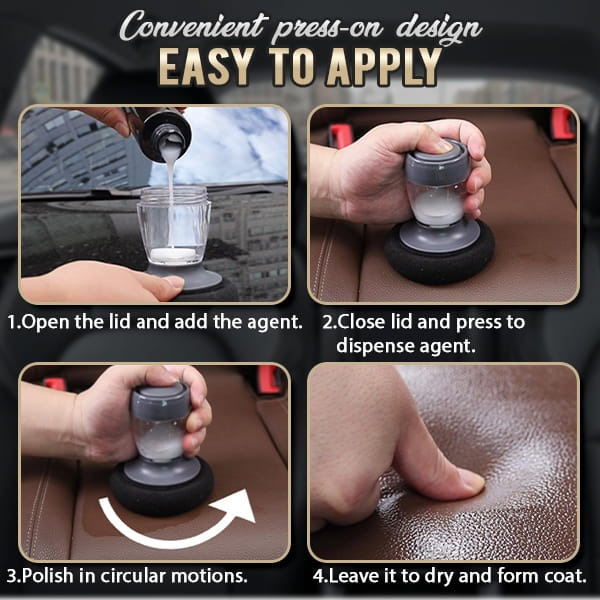 Convenient press-on design
EASY TO APPLY

1.Open the lid and add the agent.

2.Close lid and press to dispense agent.

3.Polish in circular motions.

4.Leave it to dry and form coat.