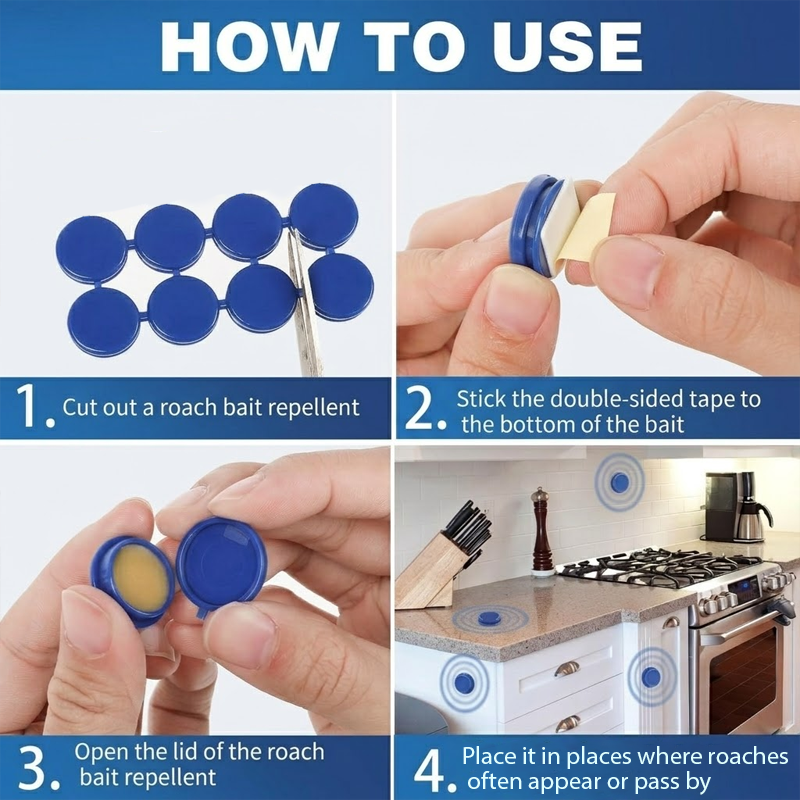 HOW TO USE

1. Cut out a roach bait repellent

2. Stick the double-sided tape to the bottom of the bait

3. Open the lid of the roach bait repellent

4. Place it in places where roaches often appear or pass by