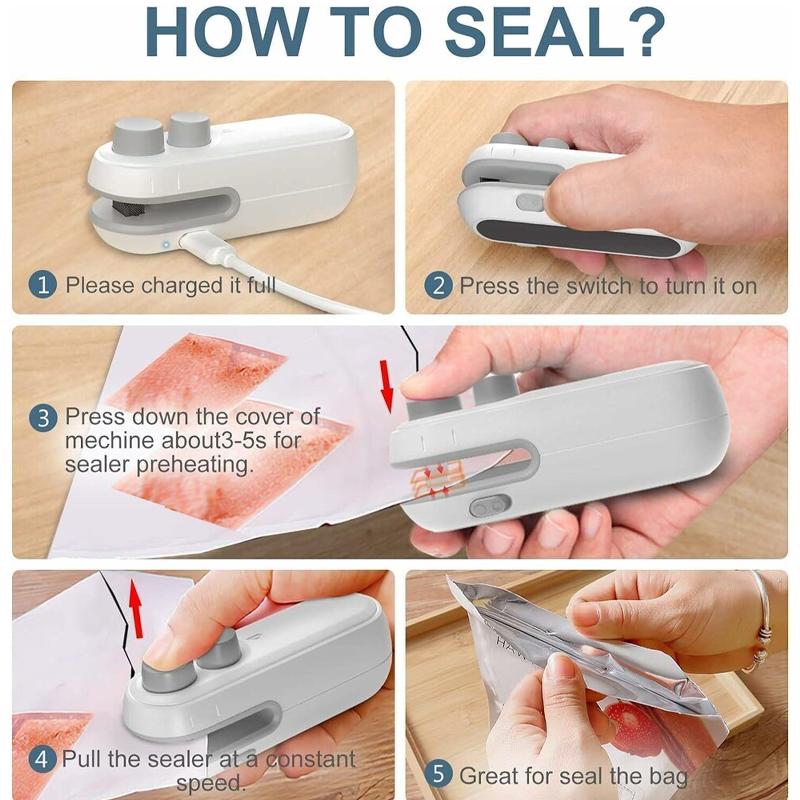 HOW TO SEAL?

1 Please charged it full

2 Press the switch to turn it on

3 Press down the cover of mechine about3-5s for sealer preheating.

4 Pull the sealer at a constant speed.

5 Great for seal the bag