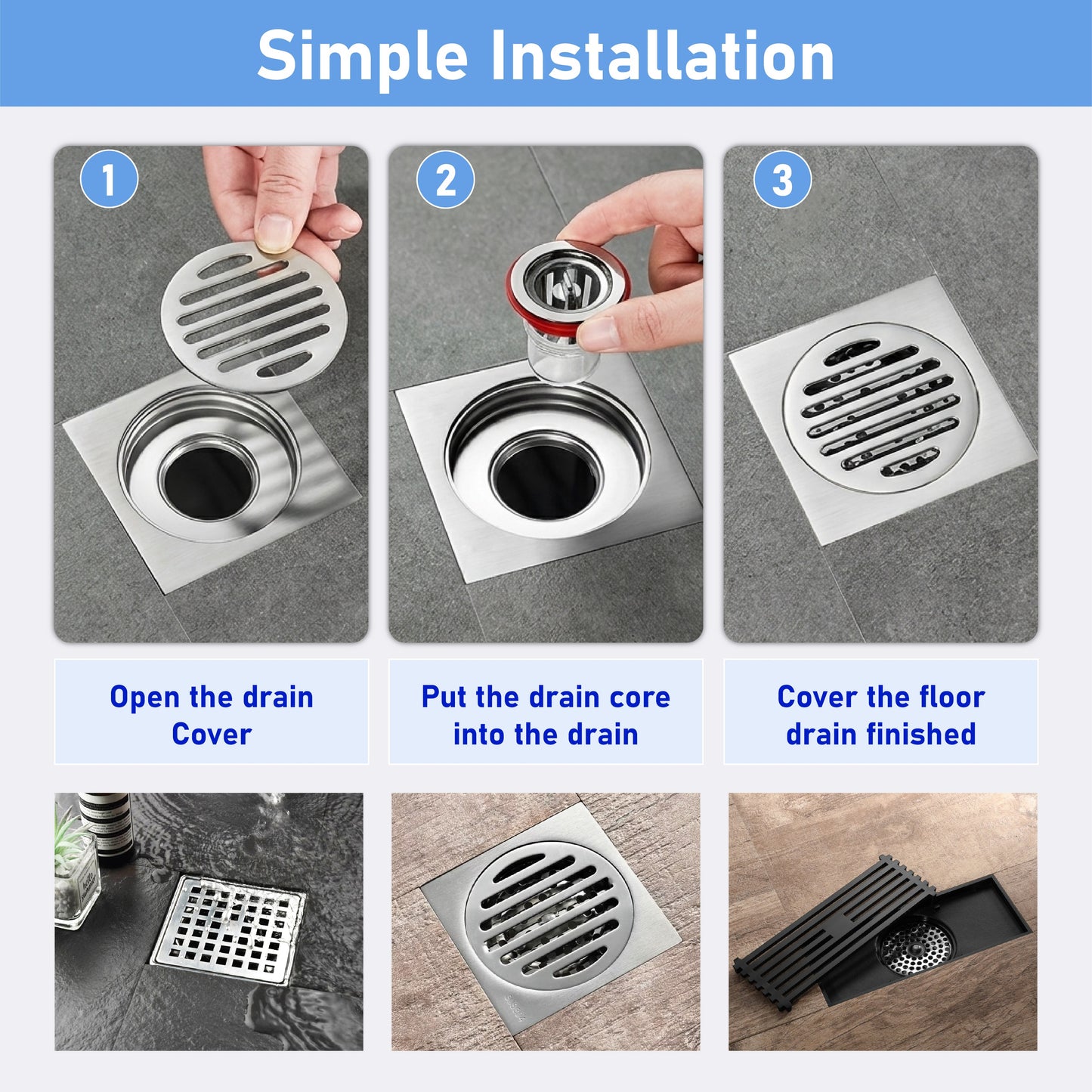 Simple Installation

1

2

3

Open the drain Cover

Put the drain core into the drain

Cover the floor drain finished