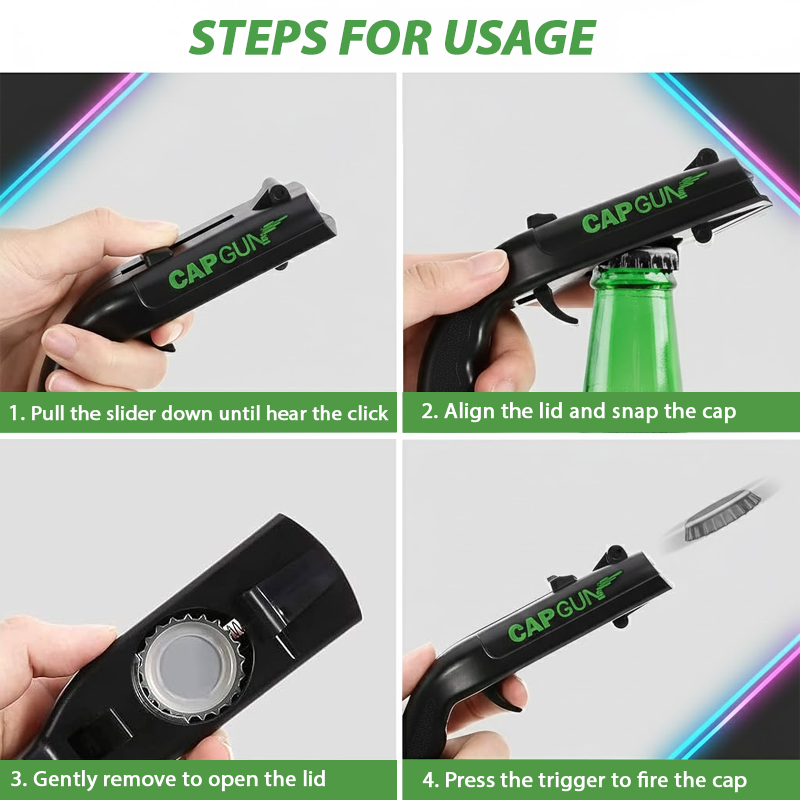 STEPS FOR USAGE

CAPGUN

1. Pull the slider down until hear the click

CAPGUN

2. Align the lid and snap the cap

3. Gently remove to open the lid

CAPGUN

4. Press the trigger to fire the cap