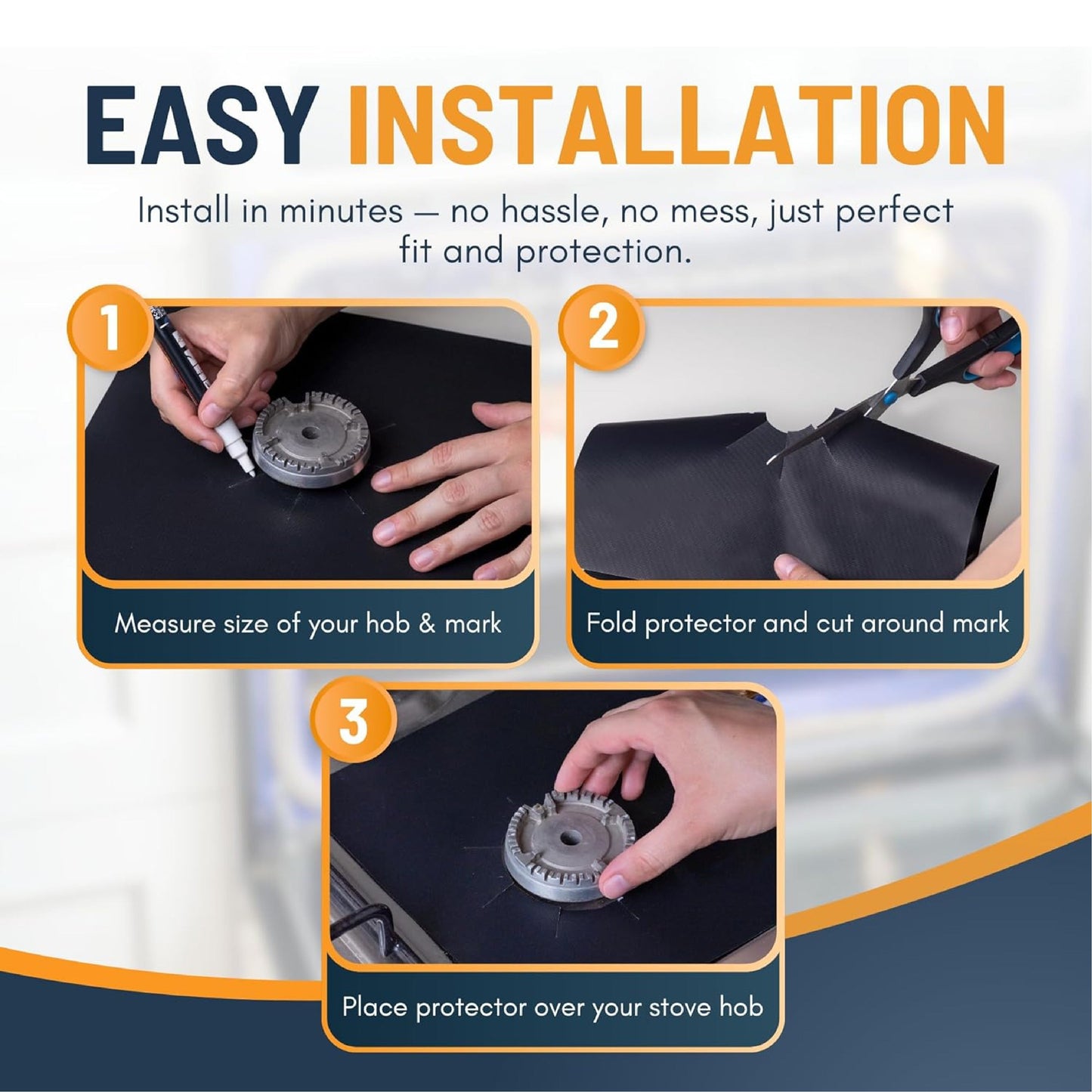 EASY INSTALLATION

Install in minutes — no hassle, no mess, just perfect fit and protection.

1

Measure size of your hob & mark

2

Fold protector and cut around mark

3

Place protector over your stove hob