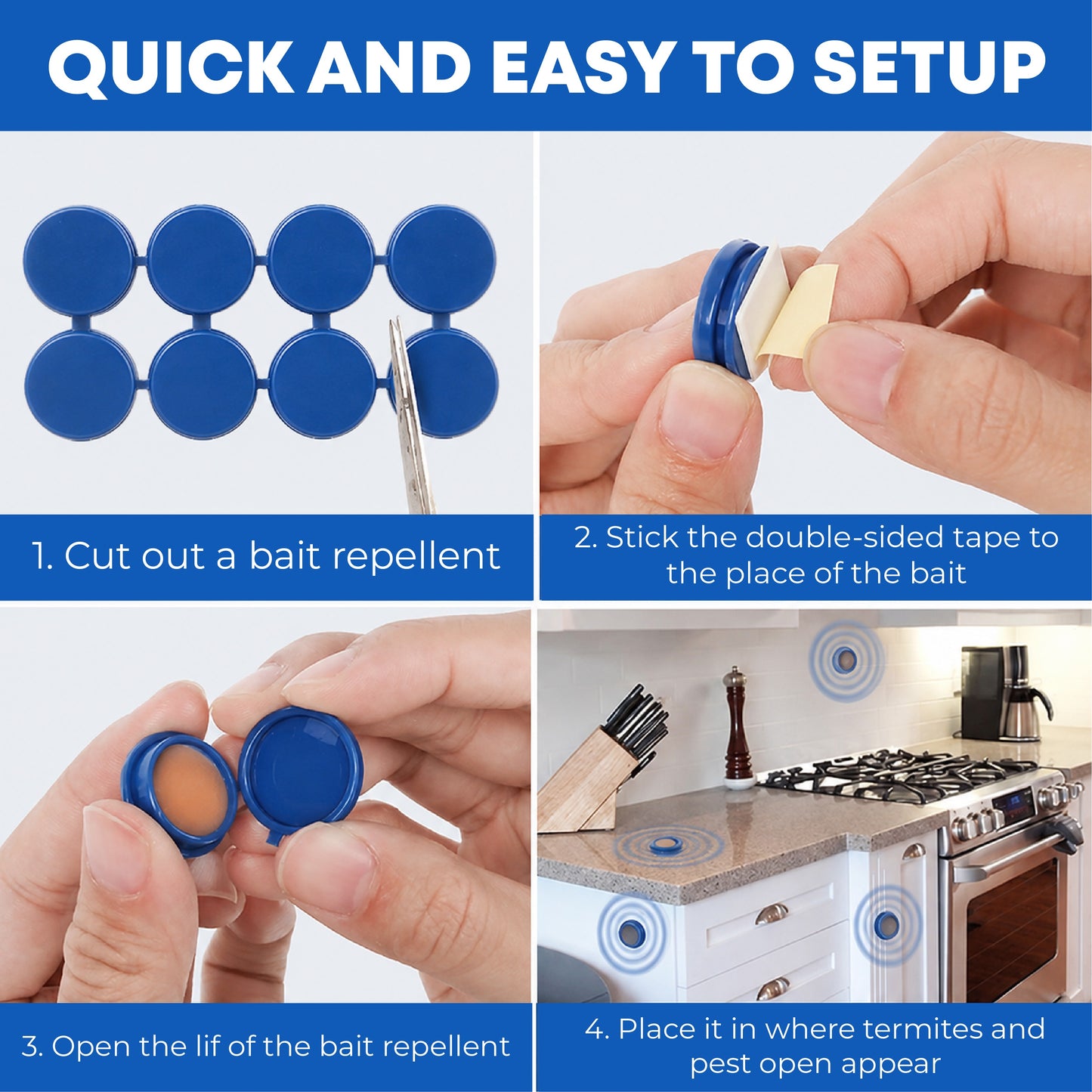 QUICK AND EASY TO SETUP

1. Cut out a bait repellent

2. Stick the double-sided tape to the place of the bait

3. Open the lif of the bait repellent

4. Place it in where termites and pest open appear