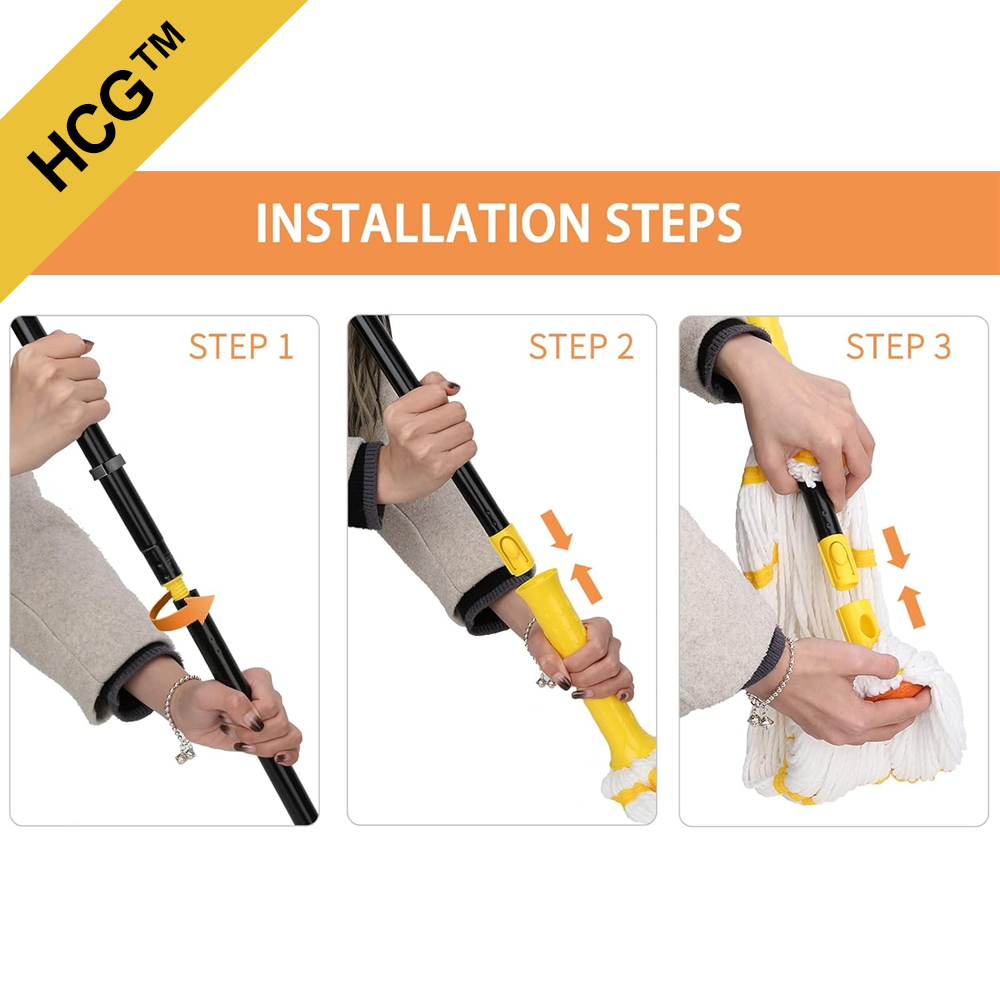 HCG™

INSTALLATION STEPS

STEP 1

STEP 2

STEP 3