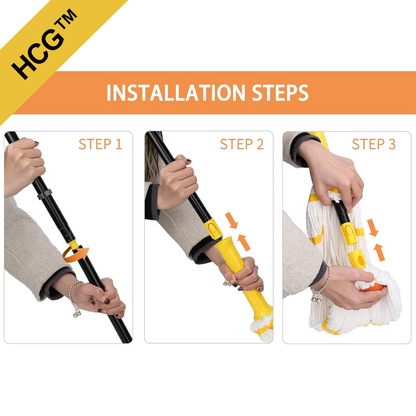 HCG™

INSTALLATION STEPS

STEP 1

STEP 2

STEP 3